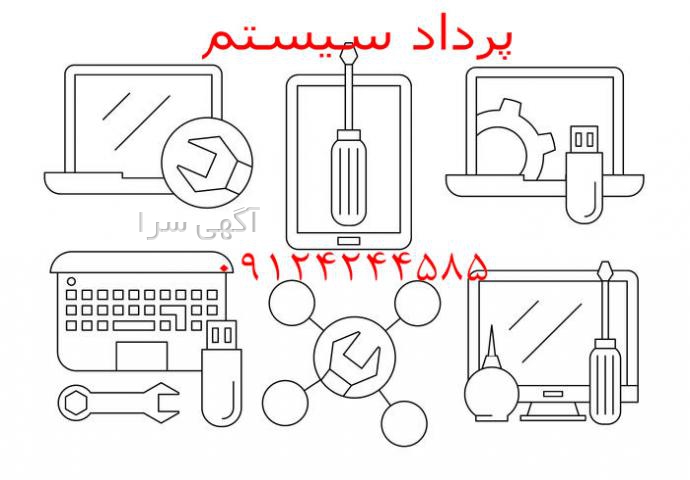 پرداد سیستم

آگهی سرا

۰۹۱۲۴۲۴۴۵۸۵