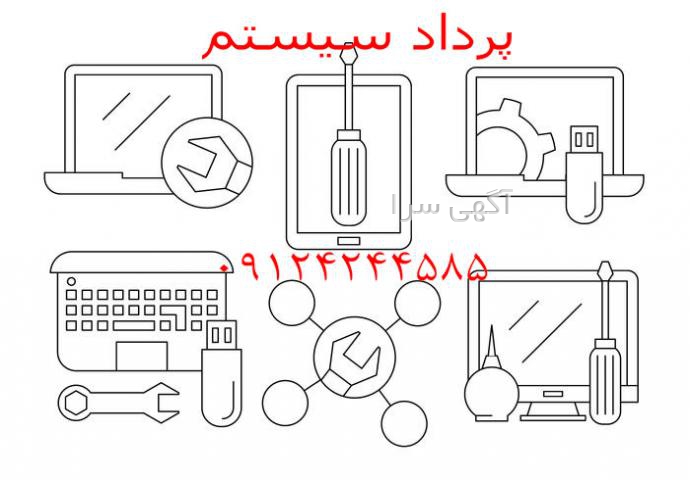 پرداد سیستم

آگهی سرا

۰۹۱۲۴۲۴۴۵۸۵